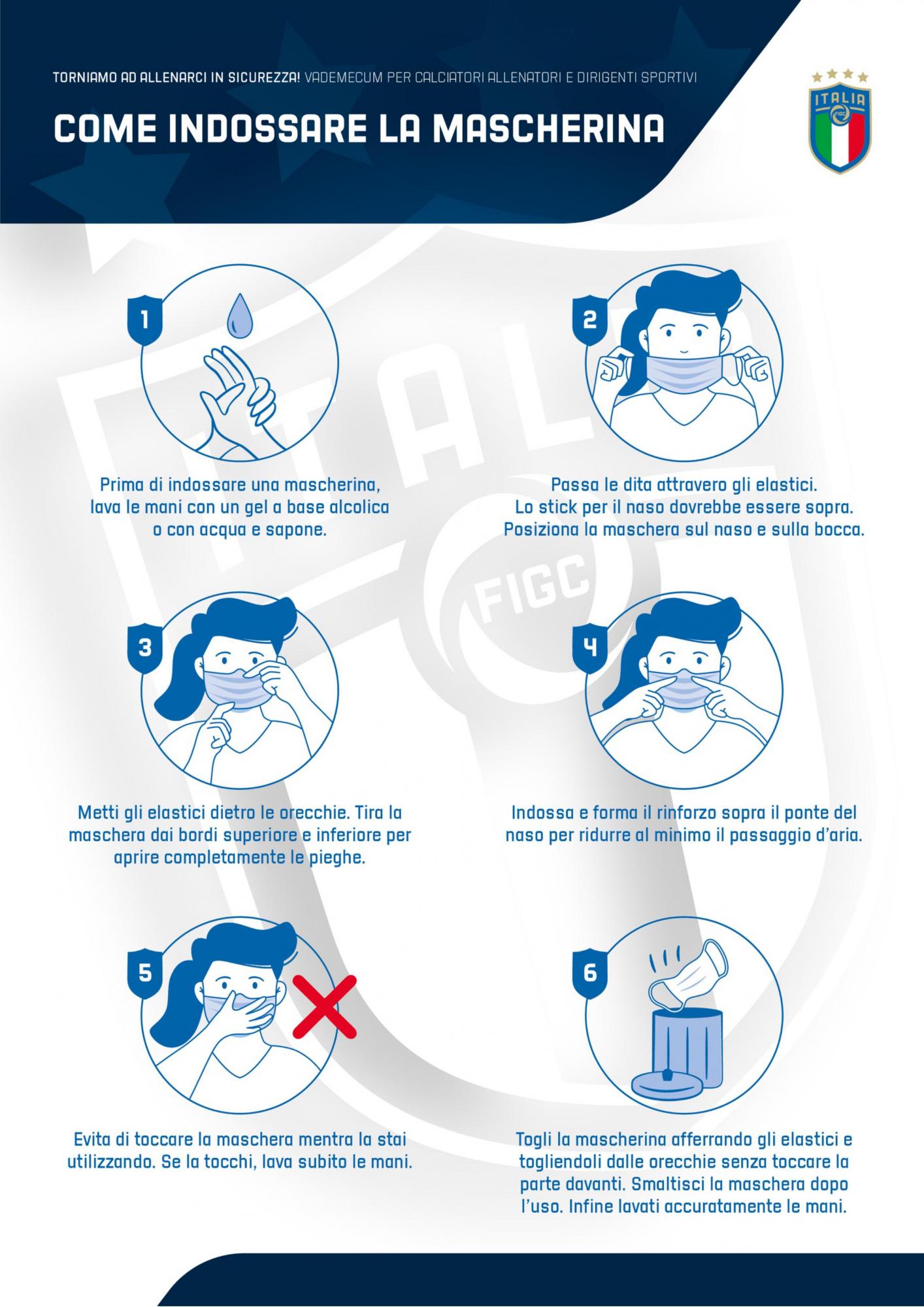 TORNIAMO AD ALLENARCI IN SICUREZZA! VADEMECUM PER CALCIATORI ALLENATORI E DIRIGENTI SPORTIVI

COME INDOSSARE LA MASCHERINA

ITALIA FIGC

1

Prima di indossare una mascherina, lava le mani con un gel a base alcolica o con acqua e sapone.

2

Passa le dita attravero gli elastici. Lo stick per il naso dovrebbe essere sopra. Posiziona la maschera sul naso e sulla bocca.

3

Metti gli elastici dietro le orecchie. Tira la maschera dai bordi superiore e inferiore per aprire completamente le pieghe.

4

Indossa e forma il rinforzo sopra il ponte del naso per ridurre al minimo il passaggio d'aria.

5

Evita di toccare la maschera mentra la stai utilizzando. Se la tocchi, lava subito le mani.

6

Togli la mascherina afferrando gli elastici e togliendoli dalle orecchie senza toccare la parte davanti. Smaltisci la maschera dopo l'uso. Infine lavati accuratamente le mani.